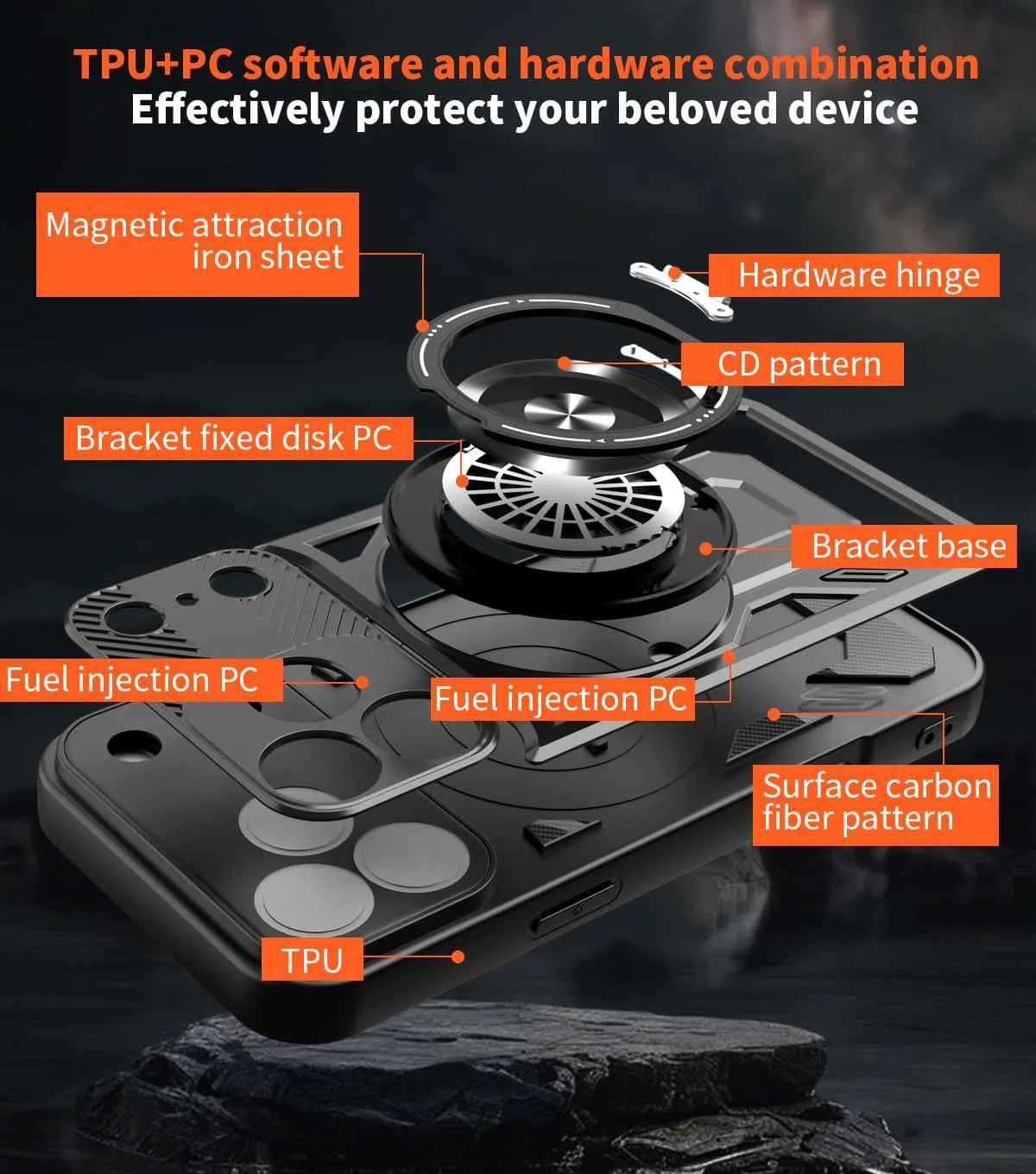 TPU+PC software and hardware combination
Effectively protect your beloved device

Magnetic attraction iron sheet

Hardware hinge

CD pattern

Bracket fixed disk PC

Bracket base

Fuel injection PC

Fuel injection PC

Surface carbon fiber pattern

TPU