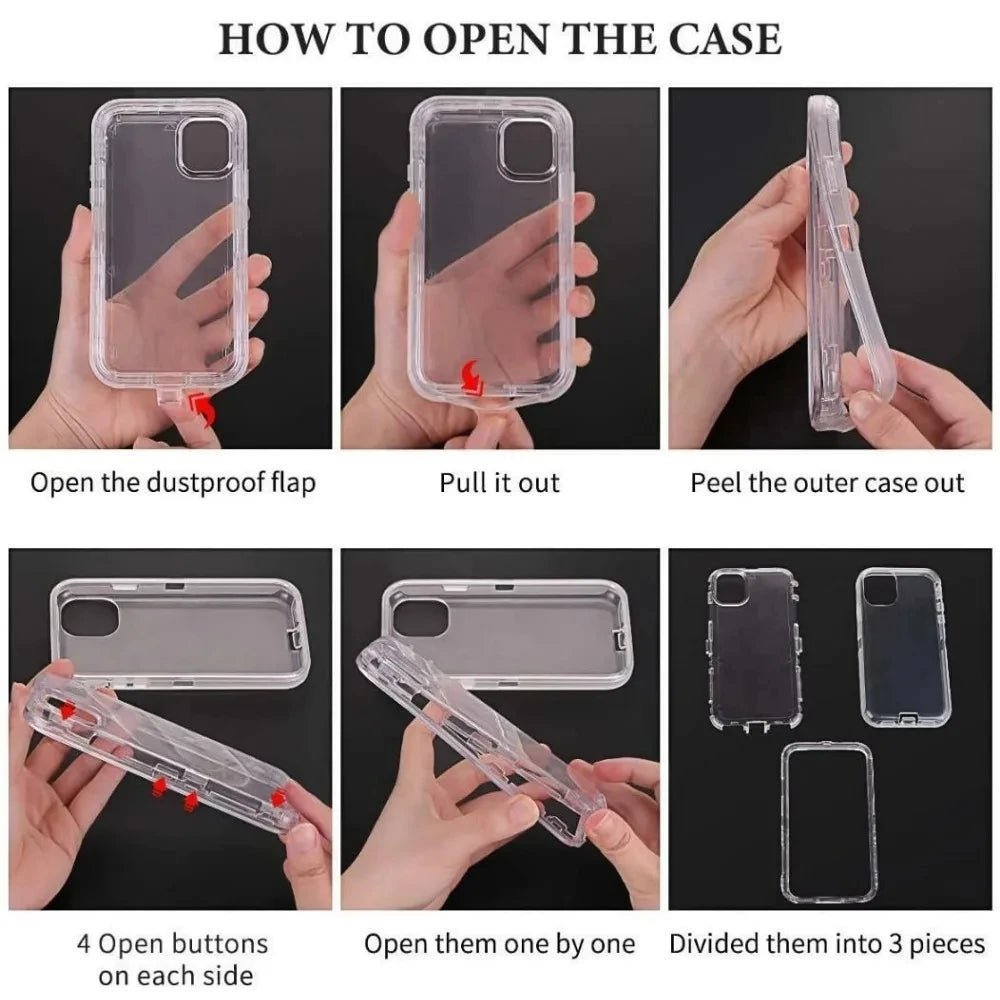 HOW TO OPEN THE CASE

Open the dustproof flap

Pull it out

Peel the outer case out

4 Open buttons on each side

Open them one by one

Divided them into 3 pieces